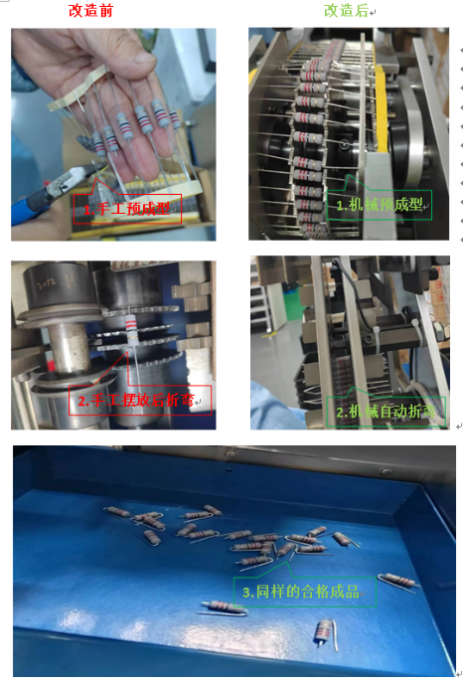 改造前

改造后

1.手工预成型

1.机械预成型

2.手工摆放后折弯

2.机械自动折弯

3.同样的合格成品